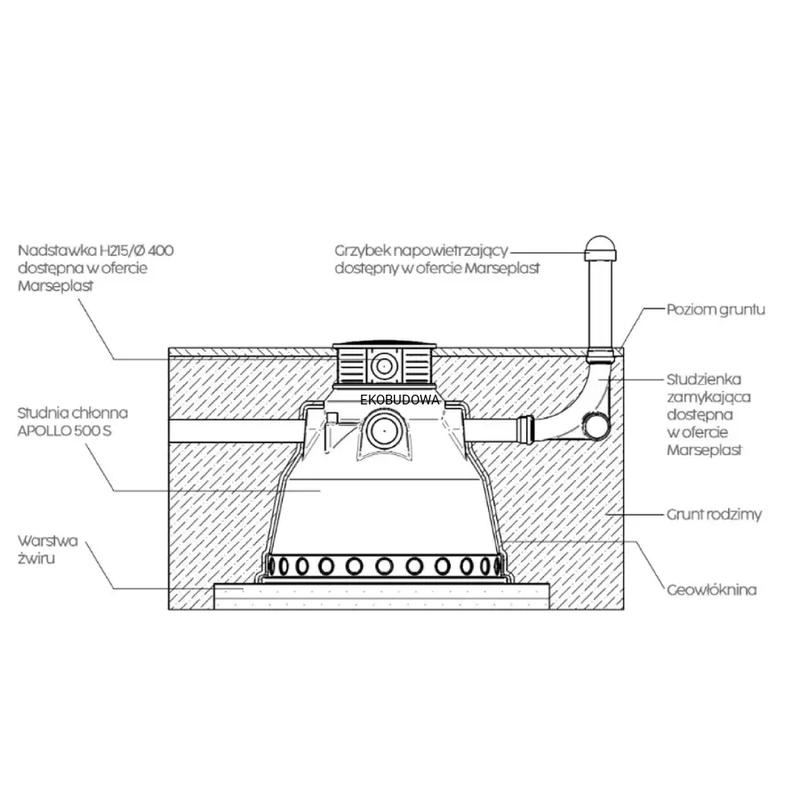 Nadstawka H215/Ø 400 dostępna w ofercie Marseplast

Grzybek napowietrzający dostępny w ofercie Marseplast

Poziom gruntu

EKOBUDOWA

Studnia chłonna APOLLO 500 S

Studzienka zamykająca dostępna w ofercie Marseplast

Grunt rodzimy

Warstwa żwiru

Geowłóknina