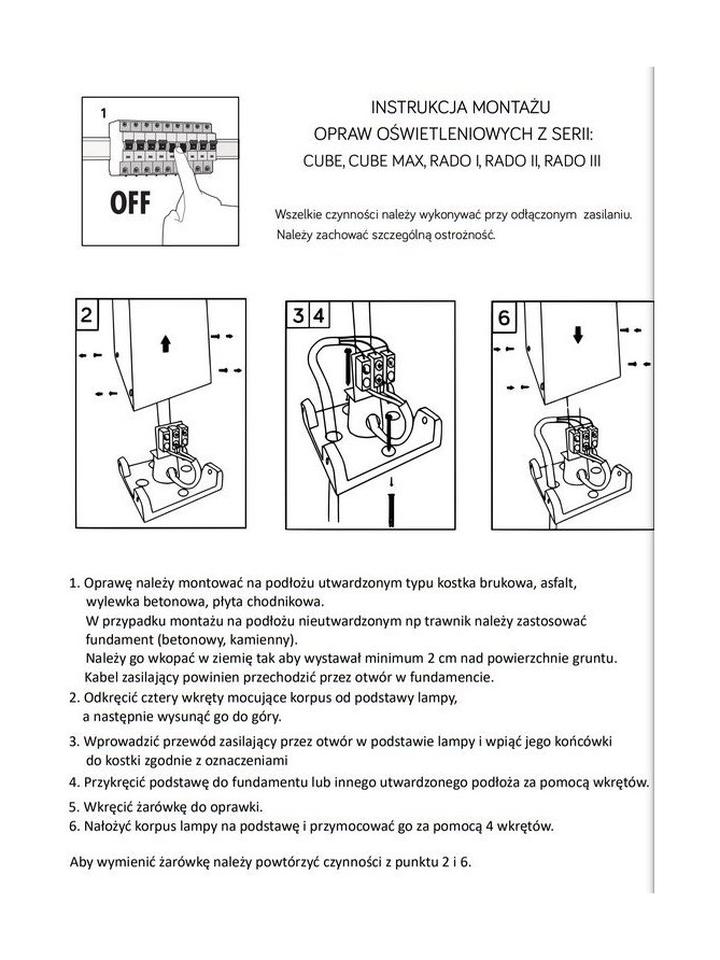 1

OFF

INSTRUKCJA MONTAŻU
OPRAW OŚWIETLENIOWYCH Z SERII:
CUBE, CUBE MAX, RADO I, RADO II, RADO III

Wszelkie czynności należy wykonywać przy odłączonym zasilaniu. Należy zachować szczególną ostrożność.

2

3 4

6

1. Oprawę należy montować na podłożu utwardzonym typu kostka brukowa, asfalt, wylewka betonowa, płyta chodnikowa.
W przypadku montażu na podłożu nieutwardzonym np trawnik należy zastosować fundament (betonowy, kamienny).
Należy go wkopać w ziemię tak aby wystawał minimum 2 cm nad powierzchnie gruntu.
Kabel zasilający powinien przechodzić przez otwór w fundamencie.
2. Odkręcić cztery wkręty mocujące korpus od podstawy lampy, a następnie wysunąć go do góry.
3. Wprowadzić przewód zasilający przez otwór w podstawie lampy i wpiąć jego końcówki do kostki zgodnie z oznaczeniami
4. Przykręcić podstawę do fundamentu lub innego utwardzonego podłoża za pomocą wkrętów.
5. Wkręcić żarówkę do oprawki.
6. Nałożyć korpus lampy na podstawę i przymocować go za pomocą 4 wkrętów.

Aby wymienić żarówkę należy powtórzyć czynności z punktu 2 i 6.