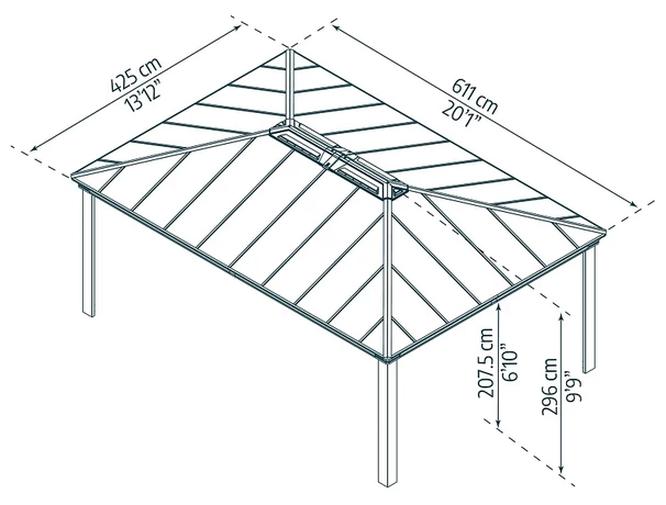 425 cm
13'12"

611 cm
20'1"

207.5 cm
6'10"

296 cm
9'9"